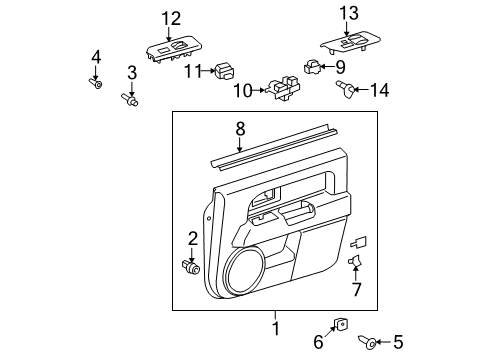 12
13
4
3
11
9
10
14
8
2
7
1
6
5