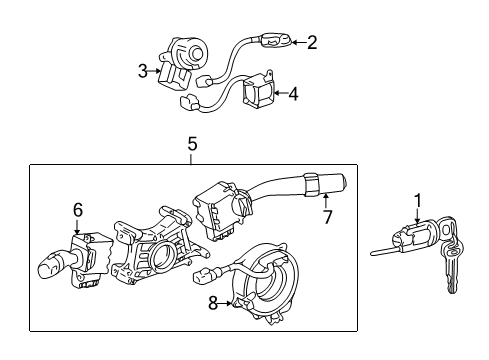 2
3
4
5
6
7
1
8