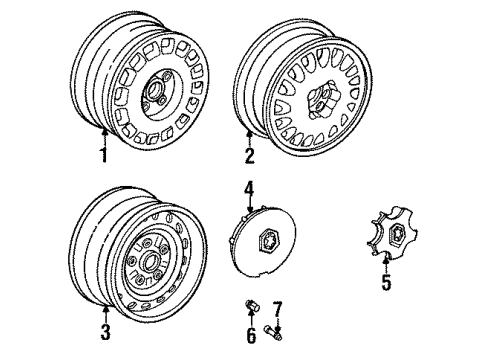 1
2
3
4
5
6
7