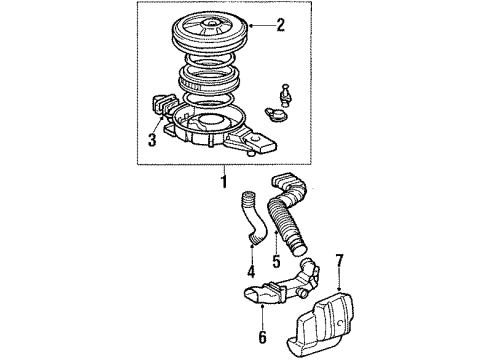 2
3
1
4
5
7
6