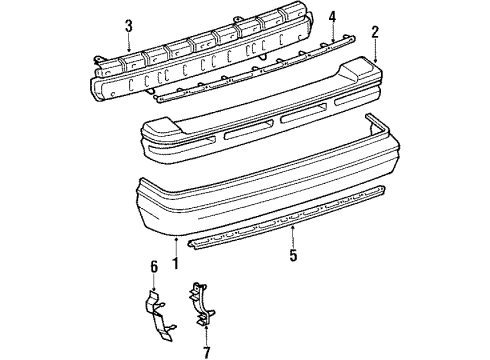 3
4
2
1
5
6
7