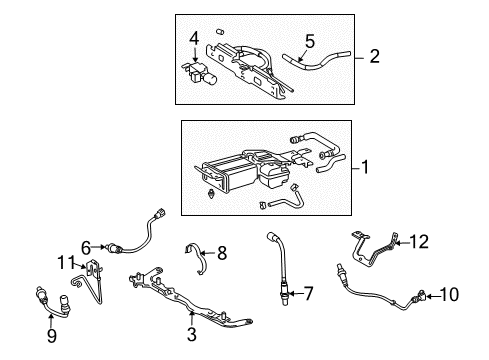 4
5
2
1
6
8
12
11
7
10
9
3