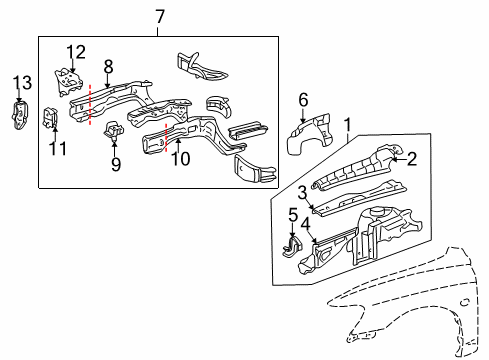 7
12
8
13
11
9
10
6
1
2
3
5
4