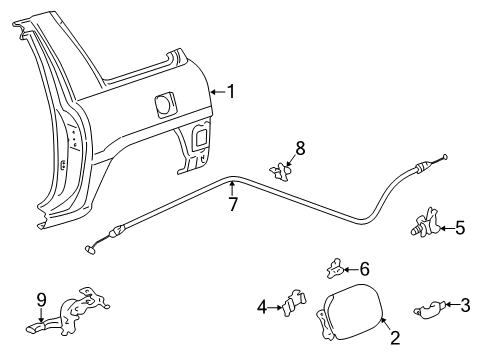 1
8
7
5
6
9
4
3
2