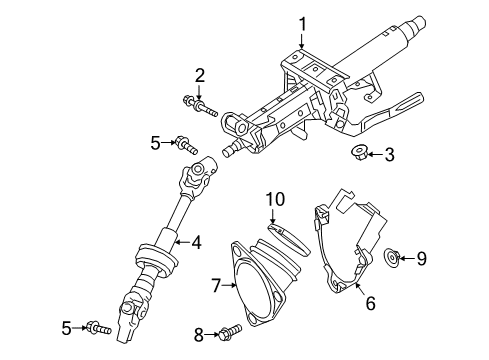 1
2
5
3
10
4
9
7
6
5
8