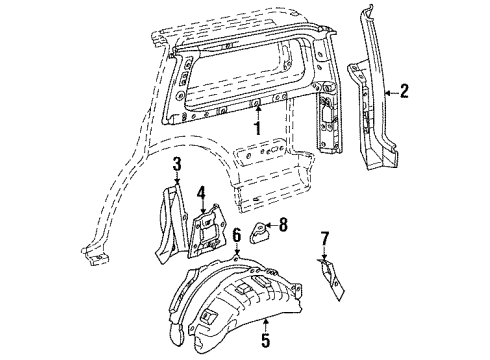 1
2
3
4
8
6
7
5