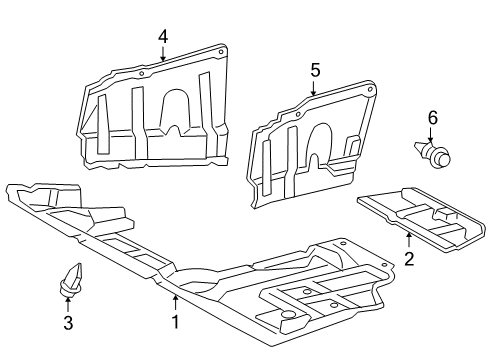 4
5
6
2
3
1