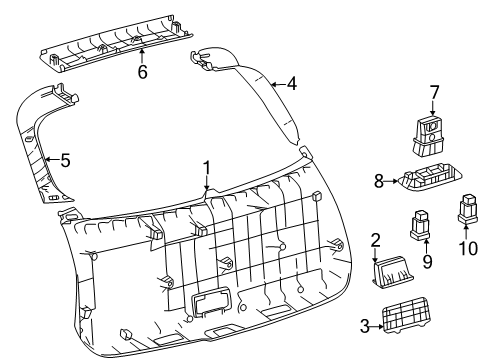 6
4
7
5
1
8
2
9
10
3