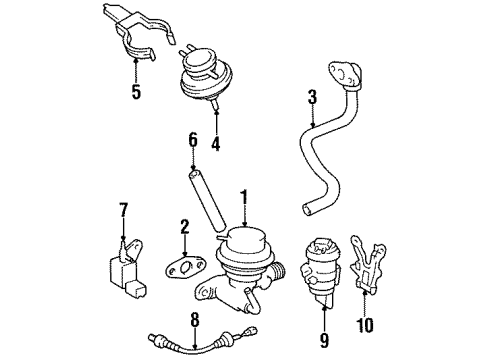 5
4
3
6
1
7
2
8
9
10