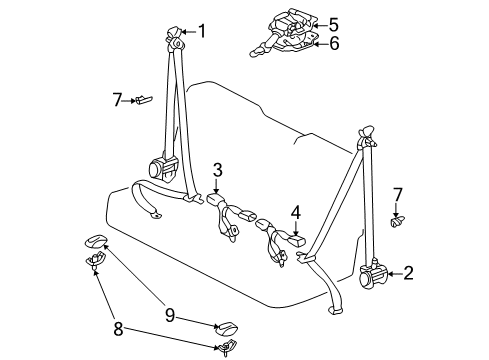 1
5
6
7
3
7
4
2
9
8