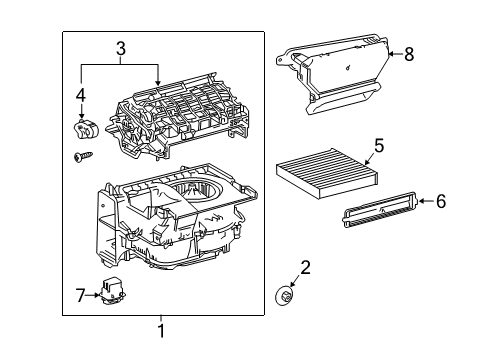 3
4
8
5
6
2
7
1