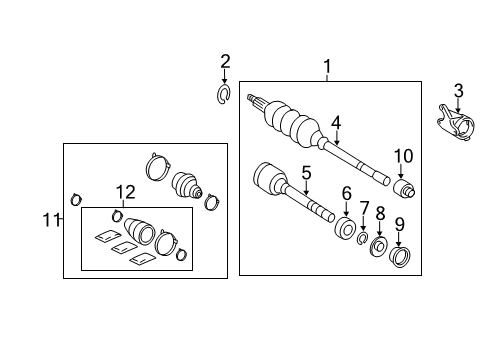 2
1
3
4
10
5
6
7
8
9
12
11