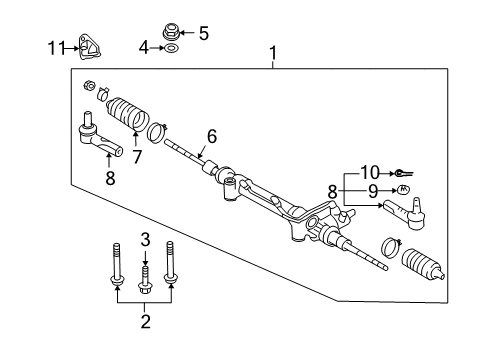 11
5
4
1
6
7
8
10
8
9
3
2