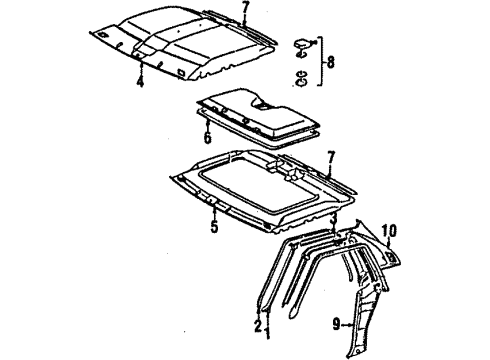 7
8
4
6
7
5
3
10
2
1
9