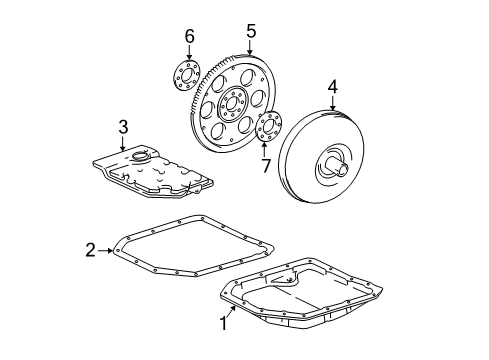 6
5
4
3
7
2
1