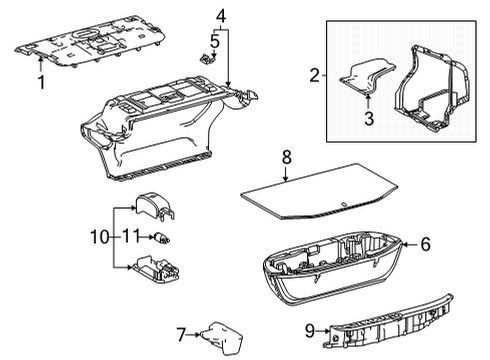 4
5
1
2
3
8
10
11
6
7
9