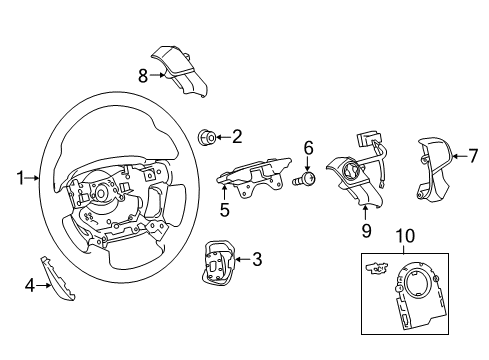 8
2
6
7
1
5
9
10
3
4