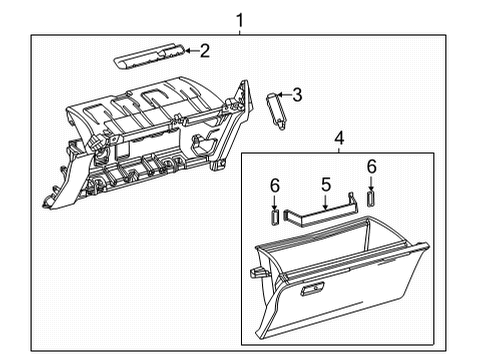 1
2
3
4
6
5
6