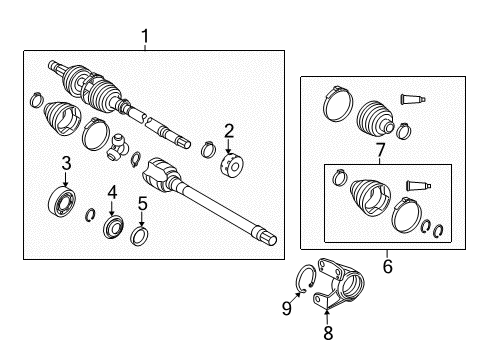 1
2
3
4
5
7
6
9
8