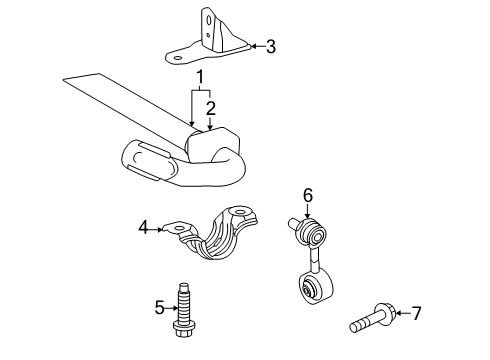 3
1
2
6
4
5
7