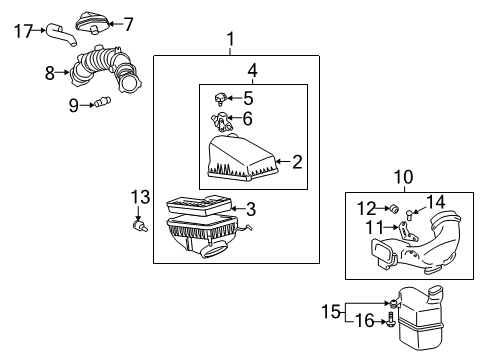 17
7
8
9
1
4
5
6
2
13
3
10
12
14
11
15
16