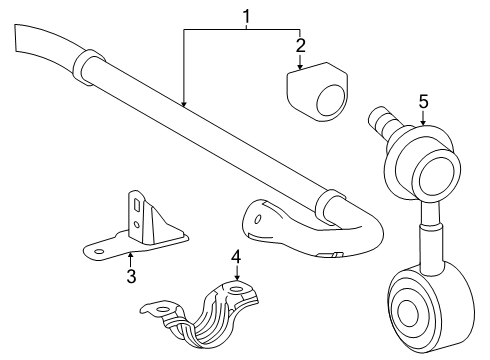 1
2
5
3
4