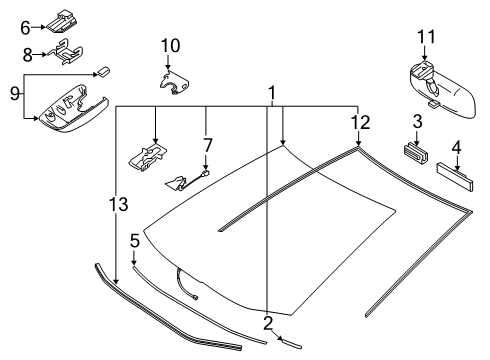 6
8
9
10
11
1
12
3
4
7
13
5
2