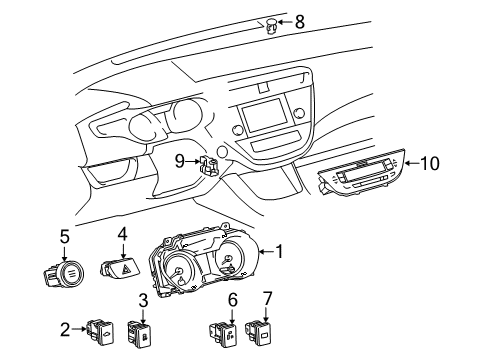 8
9
10
5
4
1
3
6
7
2