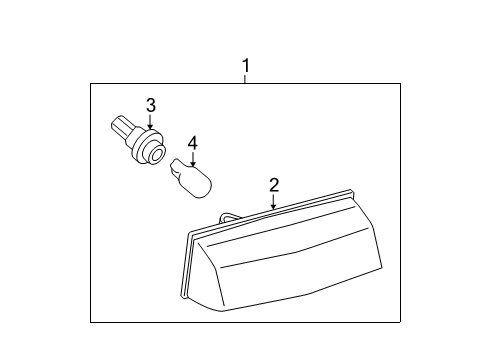 1
3
4
2