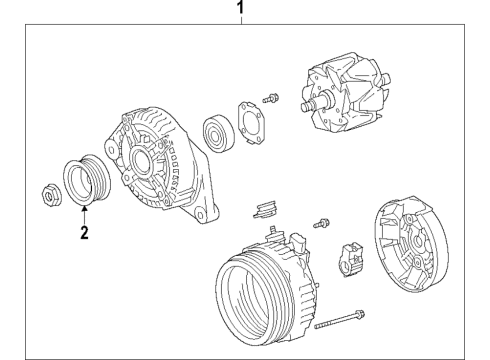 1

2