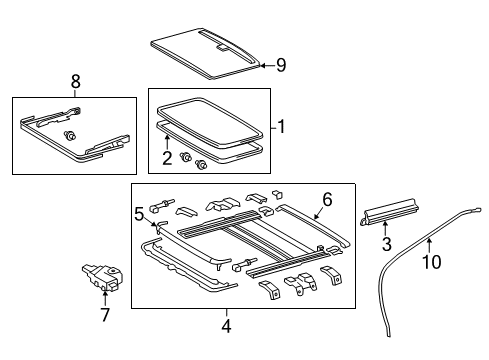 9
8
1
2
6
5
3
10
7
4