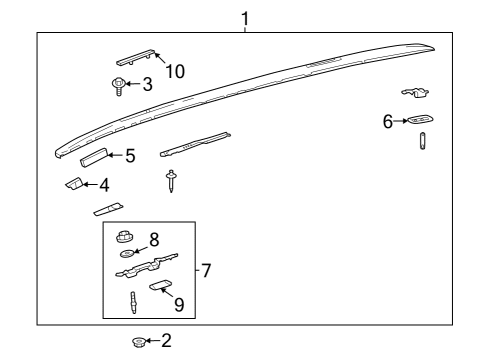 1
10
3
6
5
4
8
7
9
2