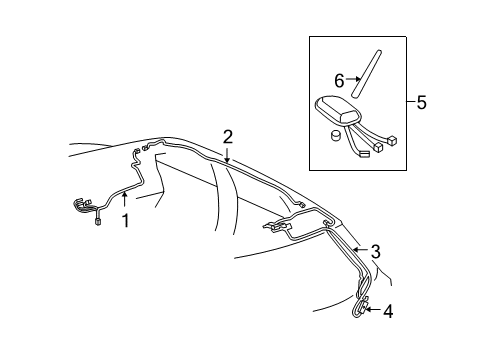 6
5
2
1
3
4