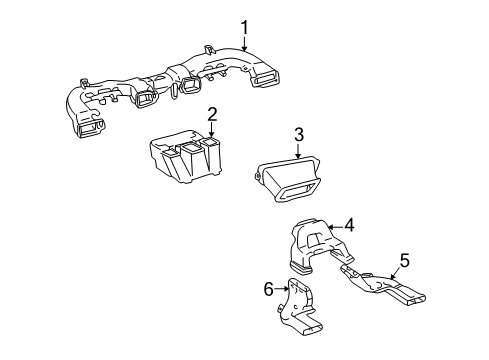 1
2
3
4
5
6