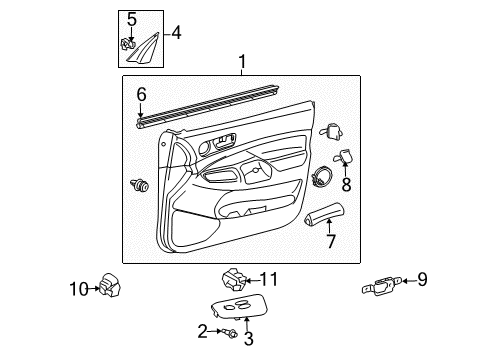 5
4
1
6
8
7
10
11
9
2
3