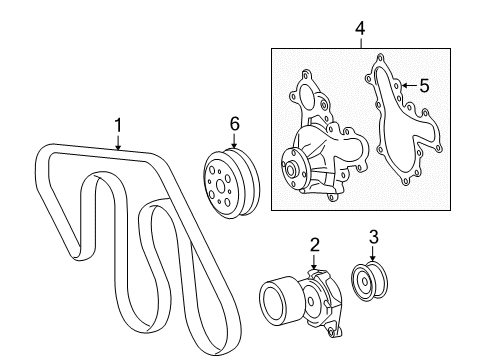 4
5
1
6
2
3