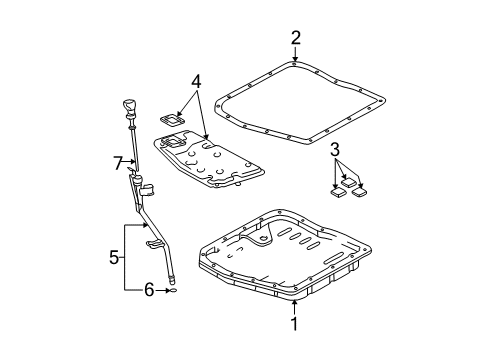 2
4
3
7
5
6
1