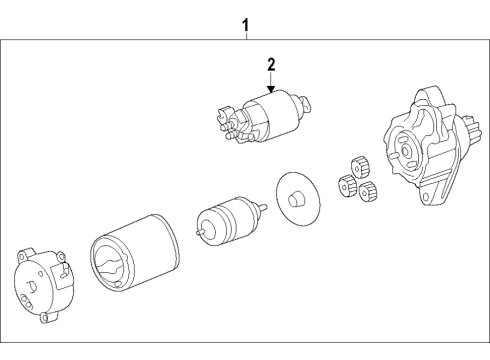 1
2