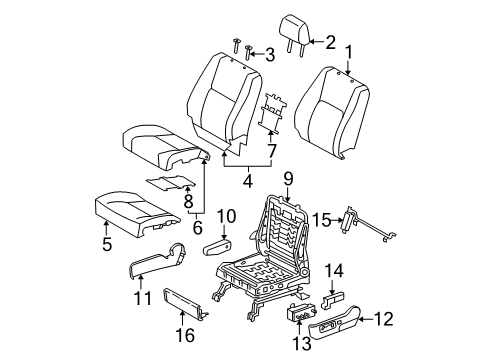 2
1
3
7
4
9
8
6
10
15
5
14
11
12
16
13