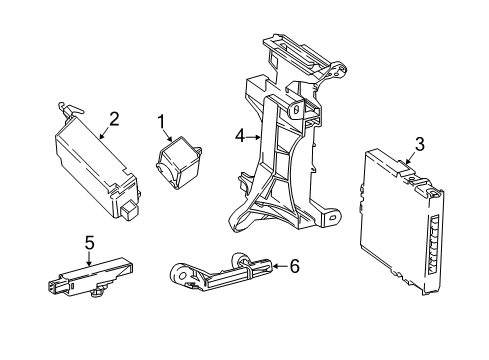 2
1
4
3
5
6