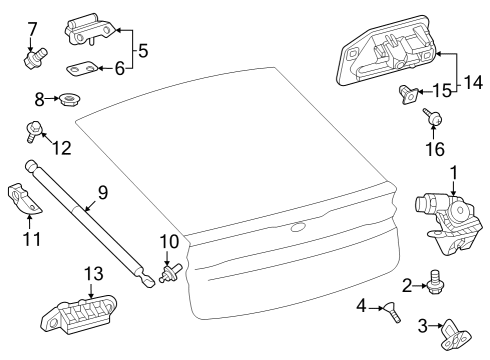 7
5
6
8
12
9
11
10
13
14
15
16
1
2
4
3