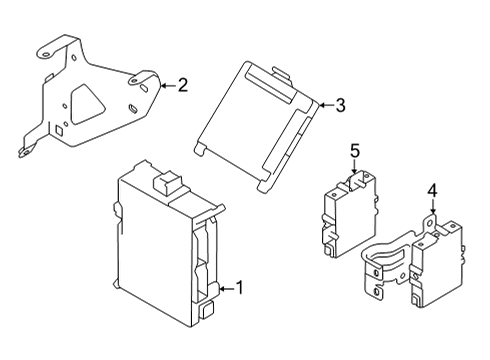 2
3
5
4
1