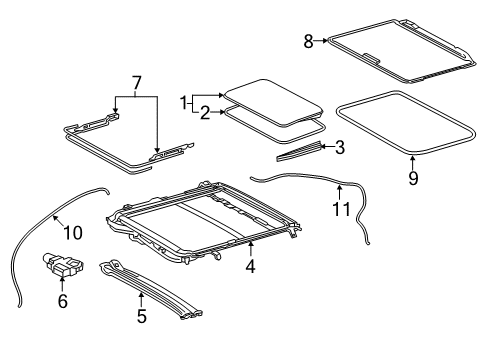 8
7
1
2
3
9
11
10
4
6
5