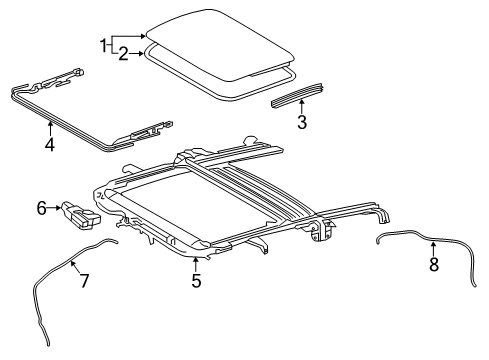 1
2
3
4
6
5
7
8