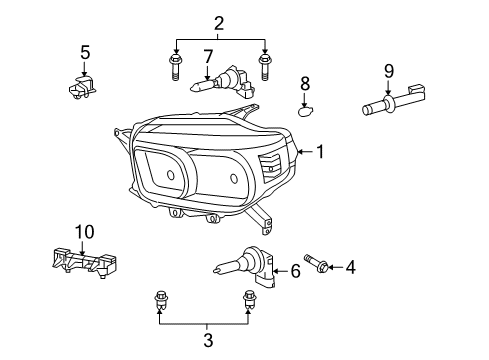 2
5
7
8
9
1
10
6
4
3