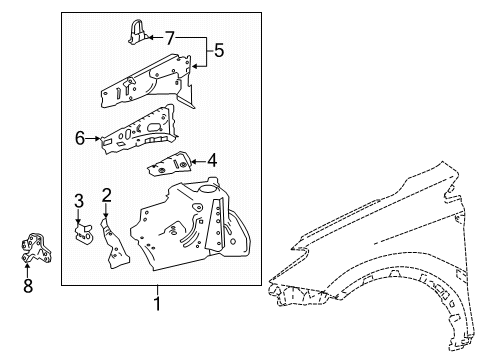 7
5
6
4
3
2
8
1