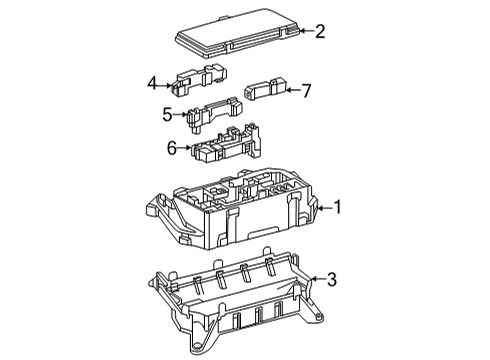 2
4
7
5
6
1
3