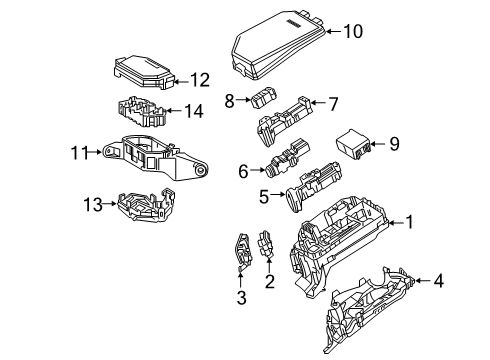 10
12
8
7
14
9
11
6
5
13
1
3
2
4