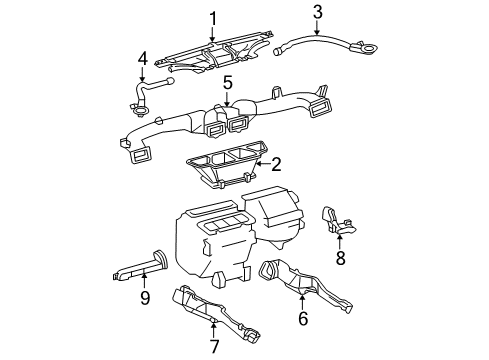 1
3
4
5
2
8
9
6
7