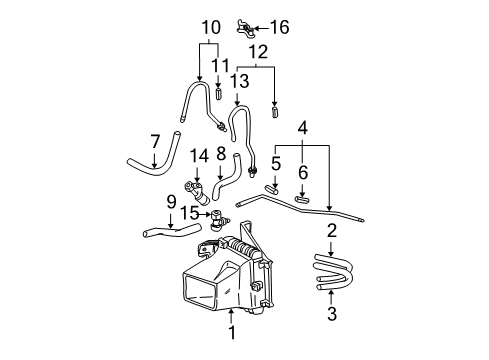 10
16
12
11
13
4
7
14
8
5
6
9
15
2
3
1